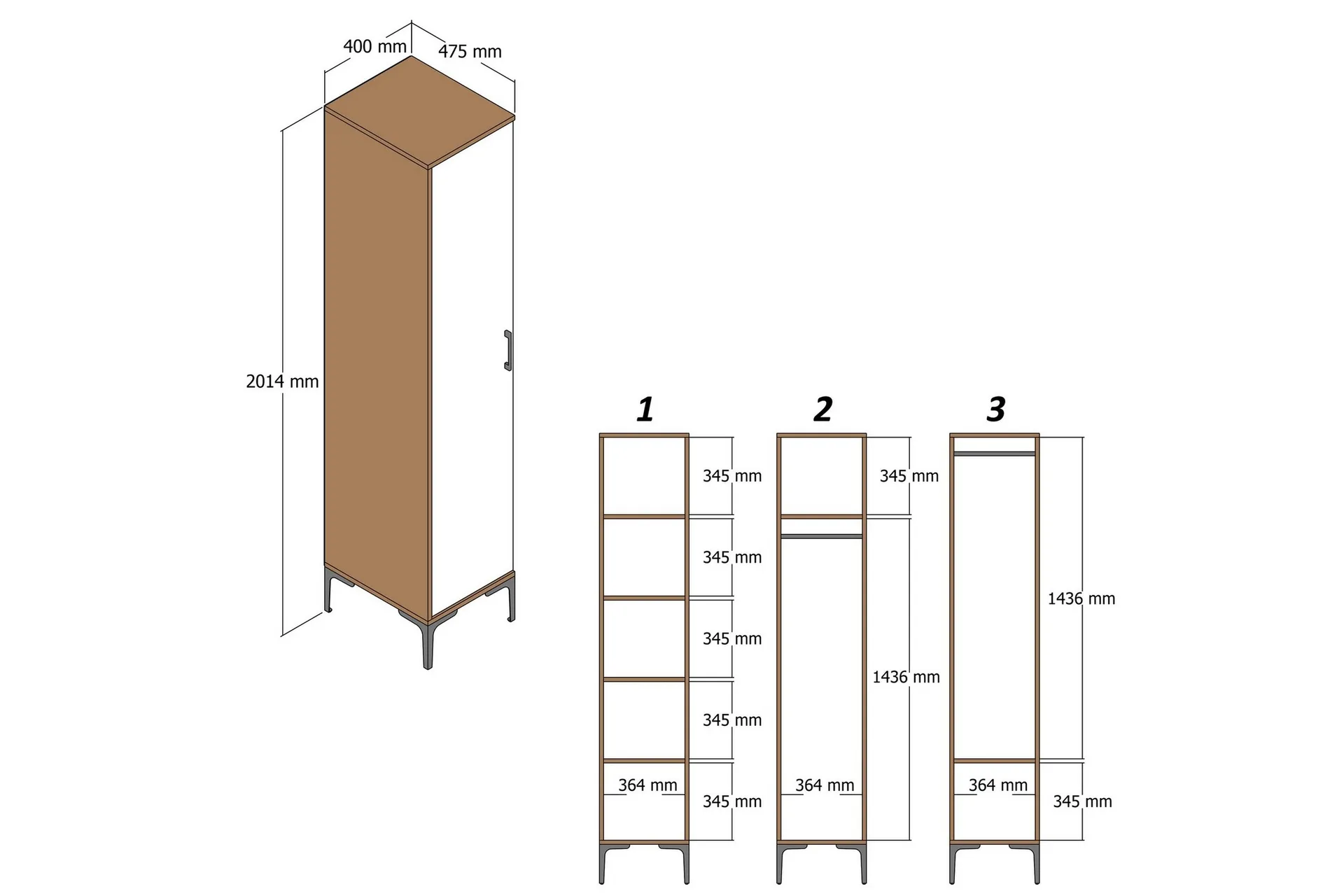 400 mm
475 mm
2014 mm

1
345 mm
345 mm
345 mm
345 mm
364 mm
345 mm

2
345 mm
1436 mm
364 mm

3
1436 mm
364 mm
345 mm